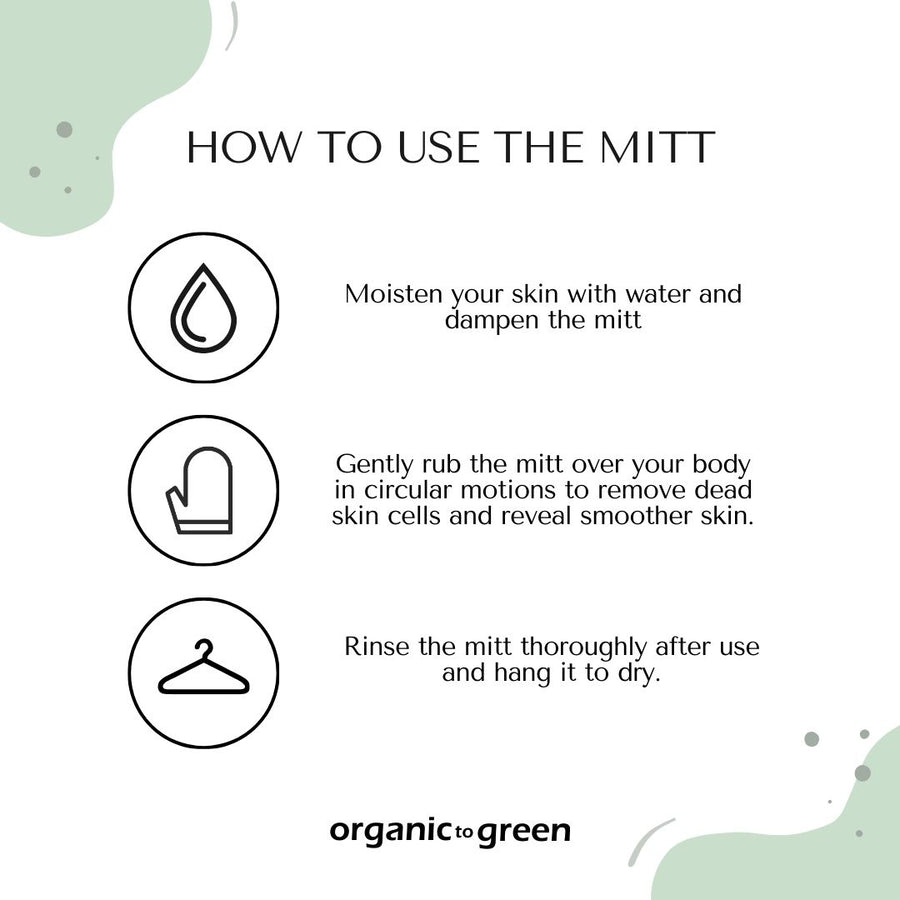 HOW TO USE THE MITT

Moisten your skin with water and dampen the mitt

Gently rub the mitt over your body in circular motions to remove dead skin cells and reveal smoother skin.

Rinse the mitt thoroughly after use and hang it to dry.

organic to green